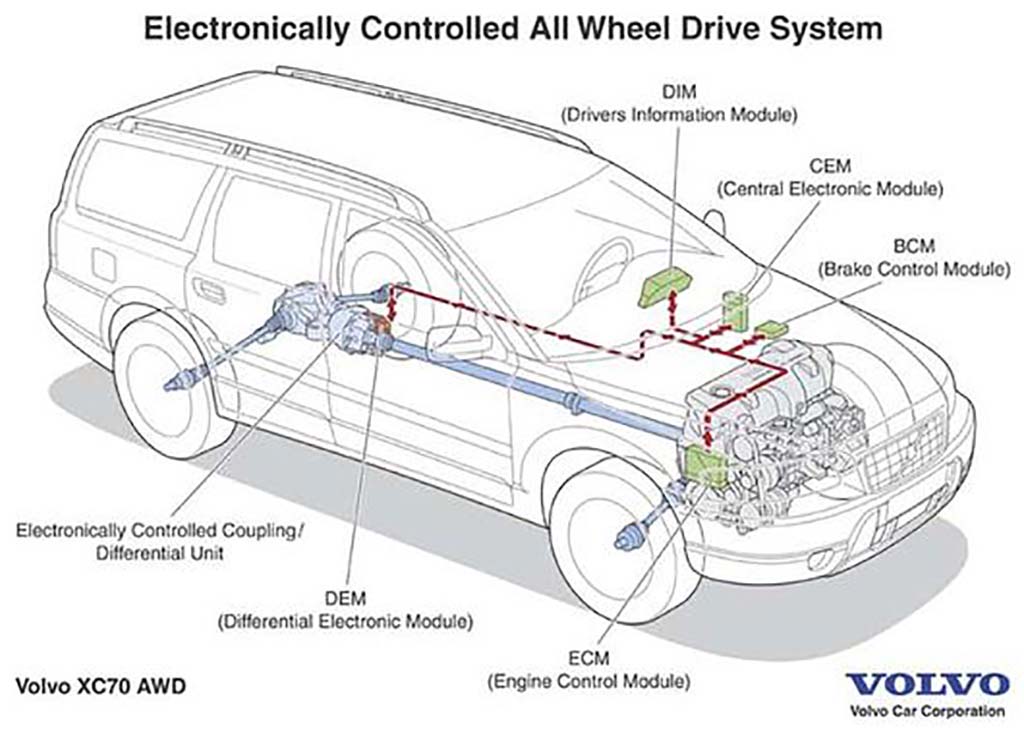 Electronically Controlled All Wheel Drive System

DIM
(Drivers Information Module)

CEM
(Central Electronic Module)

BCM
(Brake Control Module)

Electronically Controlled Coupling/
Differential Unit

DEM
(Differential Electronic Module)

ECM
(Engine Control Module)

Volvo XC70 AWD

VOLVO
Volvo Car Corporation